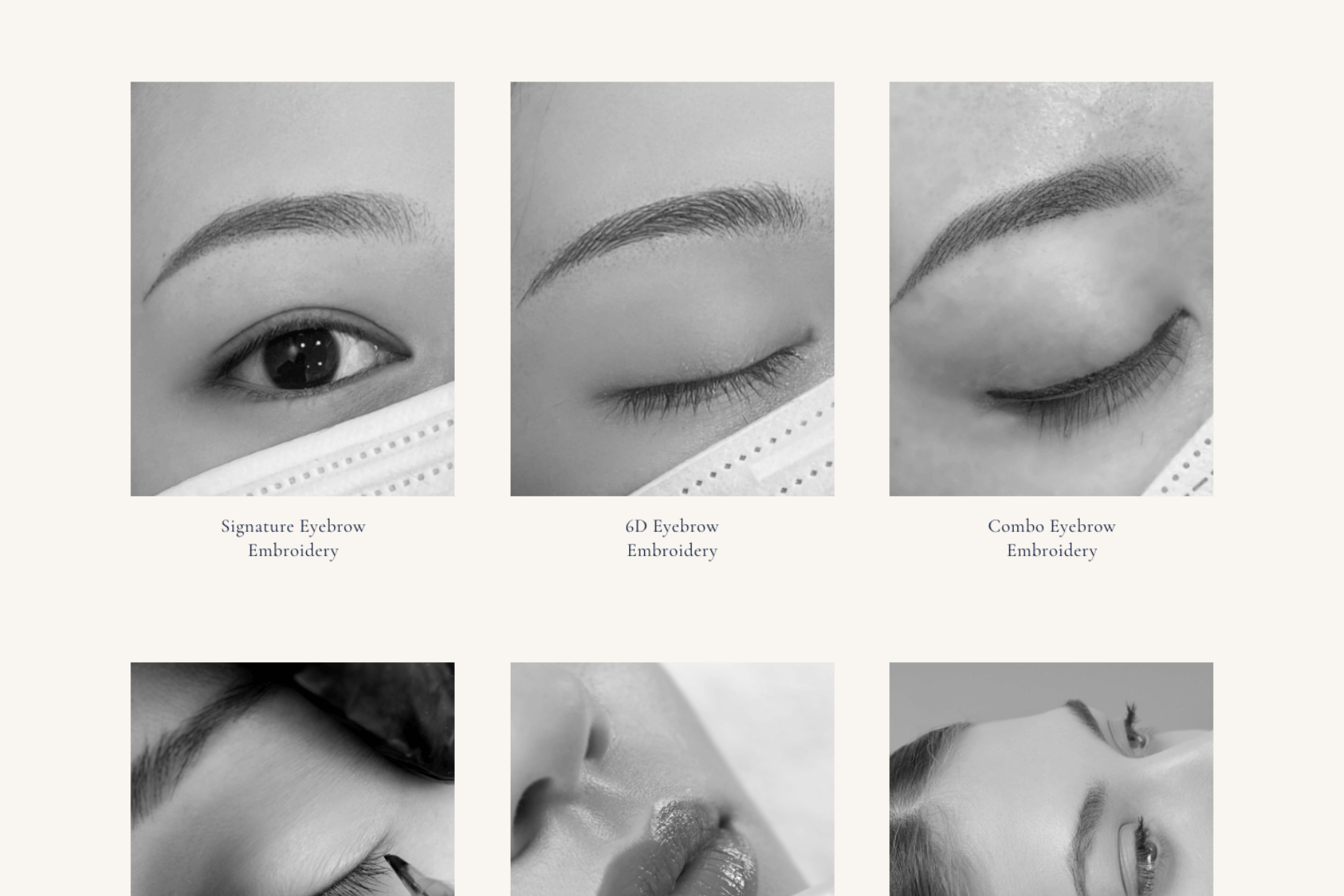 Signature Eyebrow Embroidery

6D Eyebrow Embroidery

Combo Eyebrow Embroidery